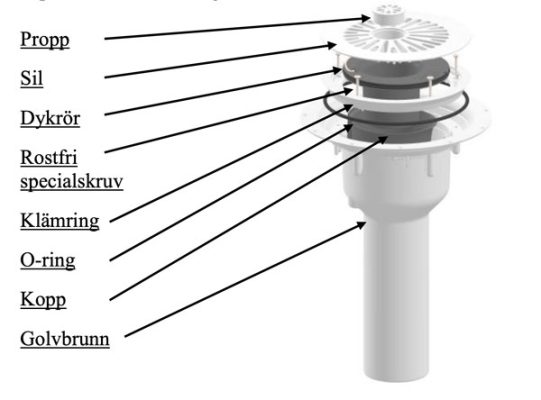 Propp

Sil

Dykrör

Rostfri specialskruv

Klämring

O-ring

Kopp

Golvbrunn