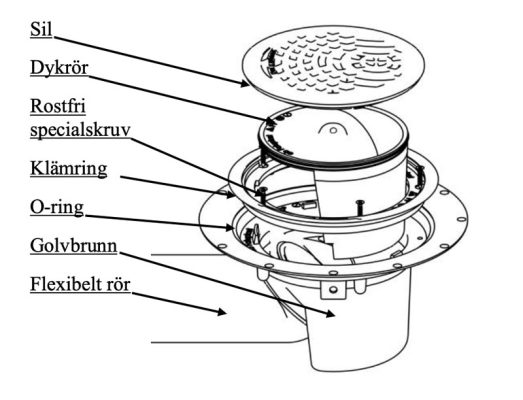 Sil
Dykrör
Rostfri specialskruv
Klämring
O-ring
Golvbrunn
Flexibelt rör